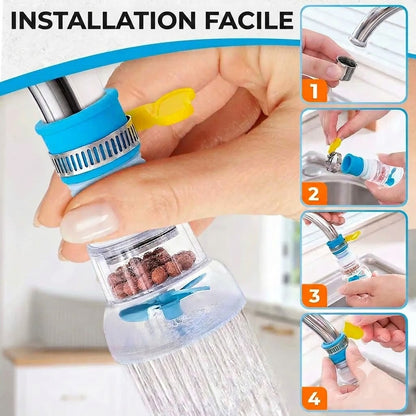 INSTALLATION FACILE

1

2

3

4