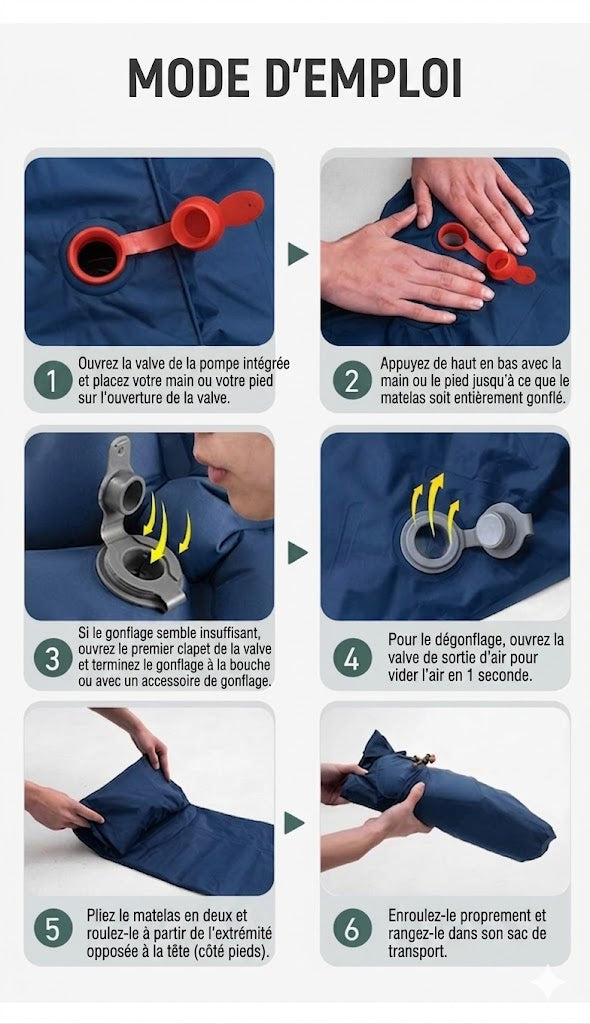 MODE D'EMPLOI

1 Ouvrez la valve de la pompe intégrée et placez votre main ou votre pied sur l'ouverture de la valve.

2 Appuyez de haut en bas avec la main ou le pied jusqu'à ce que le matelas soit entièrement gonflé.

3 Si le gonflage semble insuffisant, ouvrez le premier clapet de la valve et terminez le gonflage à la bouche ou avec un accessoire de gonflage.

4 Pour le dégonflage, ouvrez la valve de sortie d'air pour vider l'air en 1 seconde.

5 Pliez le matelas en deux et roulez-le à partir de l'extrémité opposée à la tête (côté pieds).

6 Enroulez-le proprement et rangez-le dans son sac de transport.