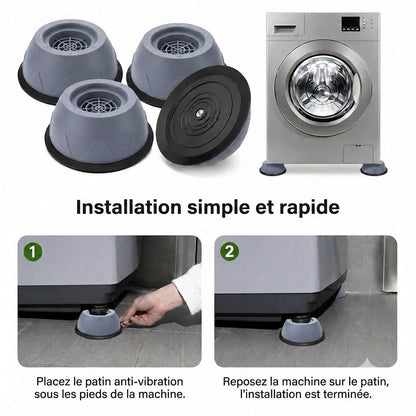 Installation simple et rapide

1

Placez le patin anti-vibration sous les pieds de la machine.

2

Reposez la machine sur le patin, l'installation est terminée.