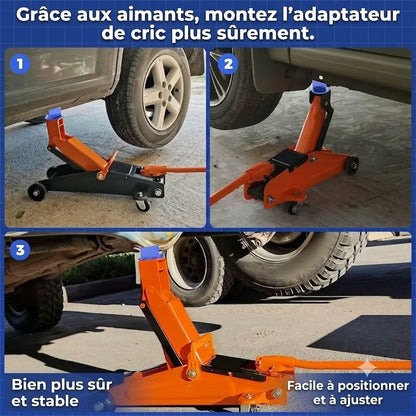 Grâce aux aimants, montez l'adaptateur de cric plus sûrement.

1

2

3

Bien plus sûr et stable

Facile à positionner et à ajuster