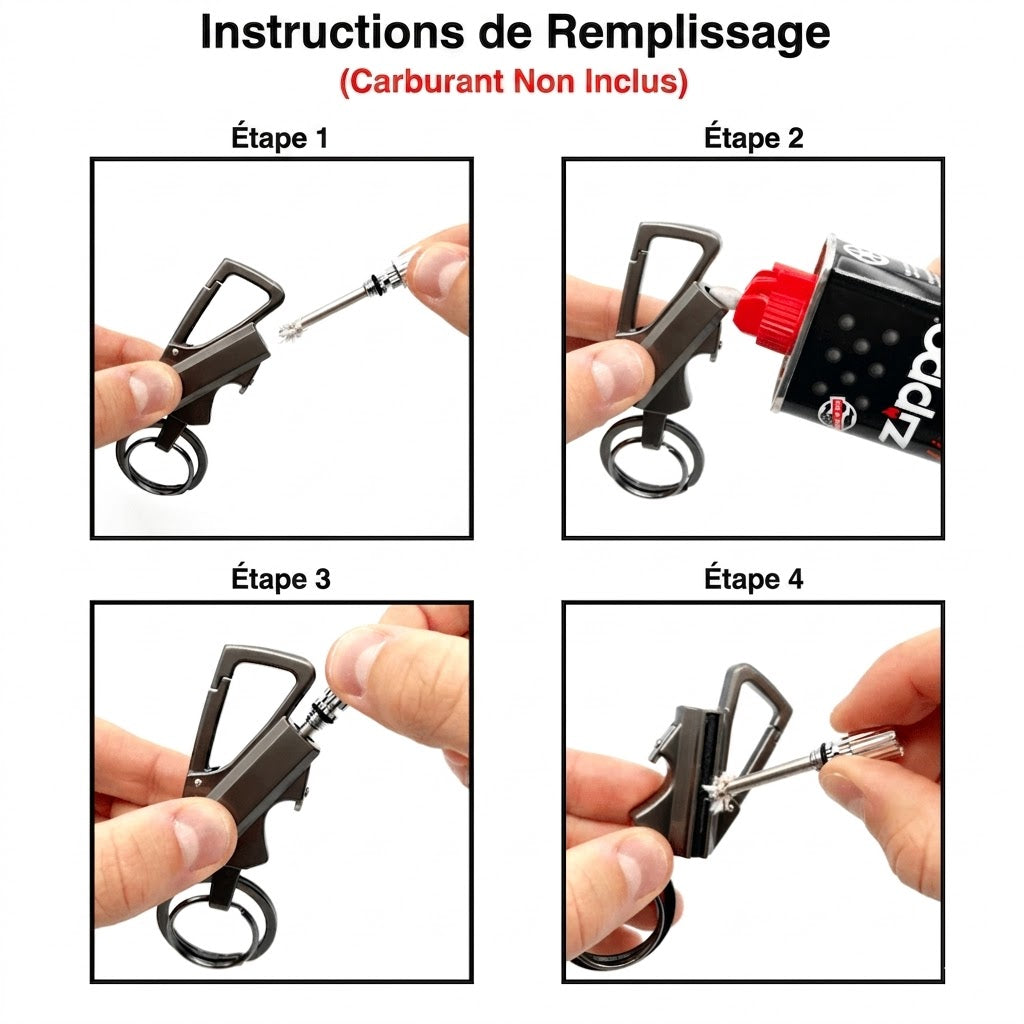 Instructions de Remplissage
(Carburant Non Inclus)

Étape 1

Étape 2

Zippo

Étape 3

Étape 4