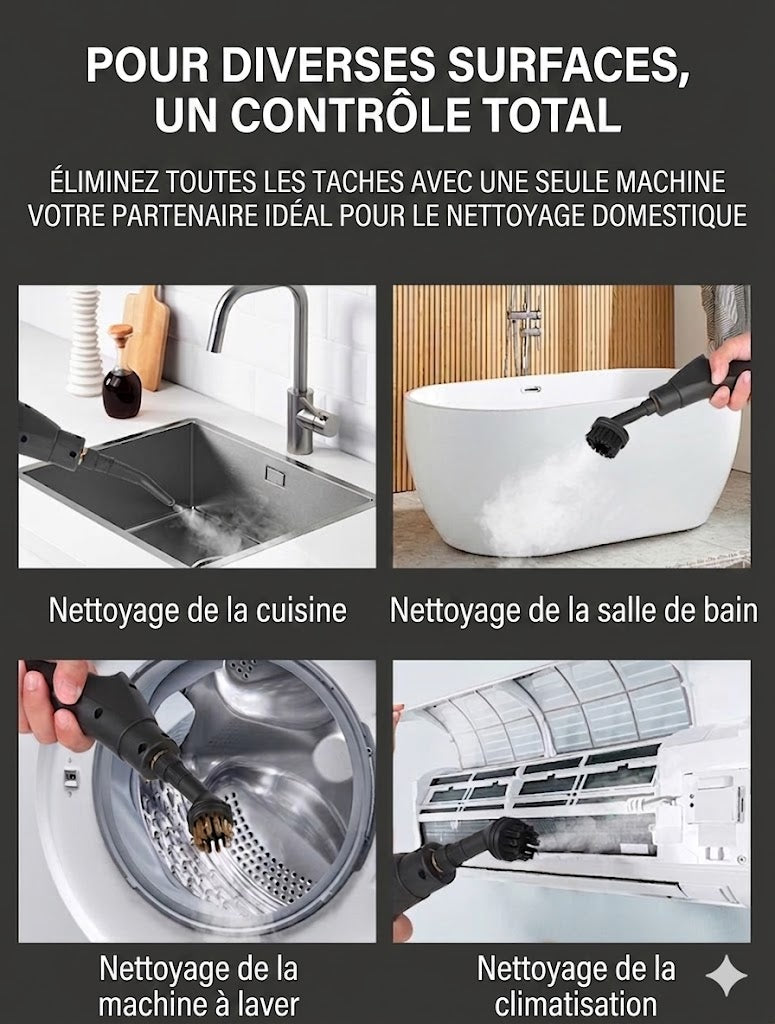 POUR DIVERSES SURFACES, UN CONTRÔLE TOTAL

ÉLIMINEZ TOUTES LES TACHES AVEC UNE SEULE MACHINE
VOTRE PARTENAIRE IDÉAL POUR LE NETTOYAGE DOMESTIQUE

Nettoyage de la cuisine

Nettoyage de la salle de bain

Nettoyage de la machine à laver

Nettoyage de la climatisation