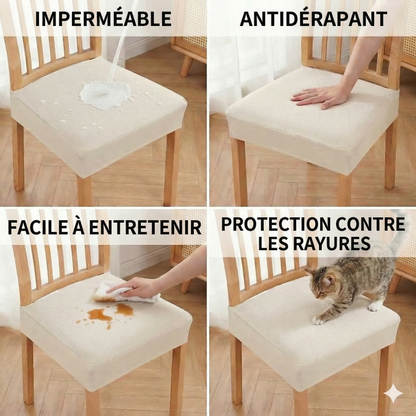 IMPERMÉABLE

ANTIDÉRAPANT

FACILE À ENTRETENIR

PROTECTION CONTRE LES RAYURES