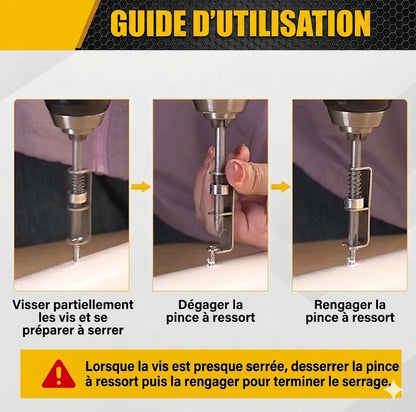 GUIDE D'UTILISATION

Visser partiellement les vis et se préparer à serrer

Dégager la pince à ressort

Rengager la pince à ressort

Lorsque la vis est presque serrée, desserrer la pince à ressort puis la rengager pour terminer le serrage.